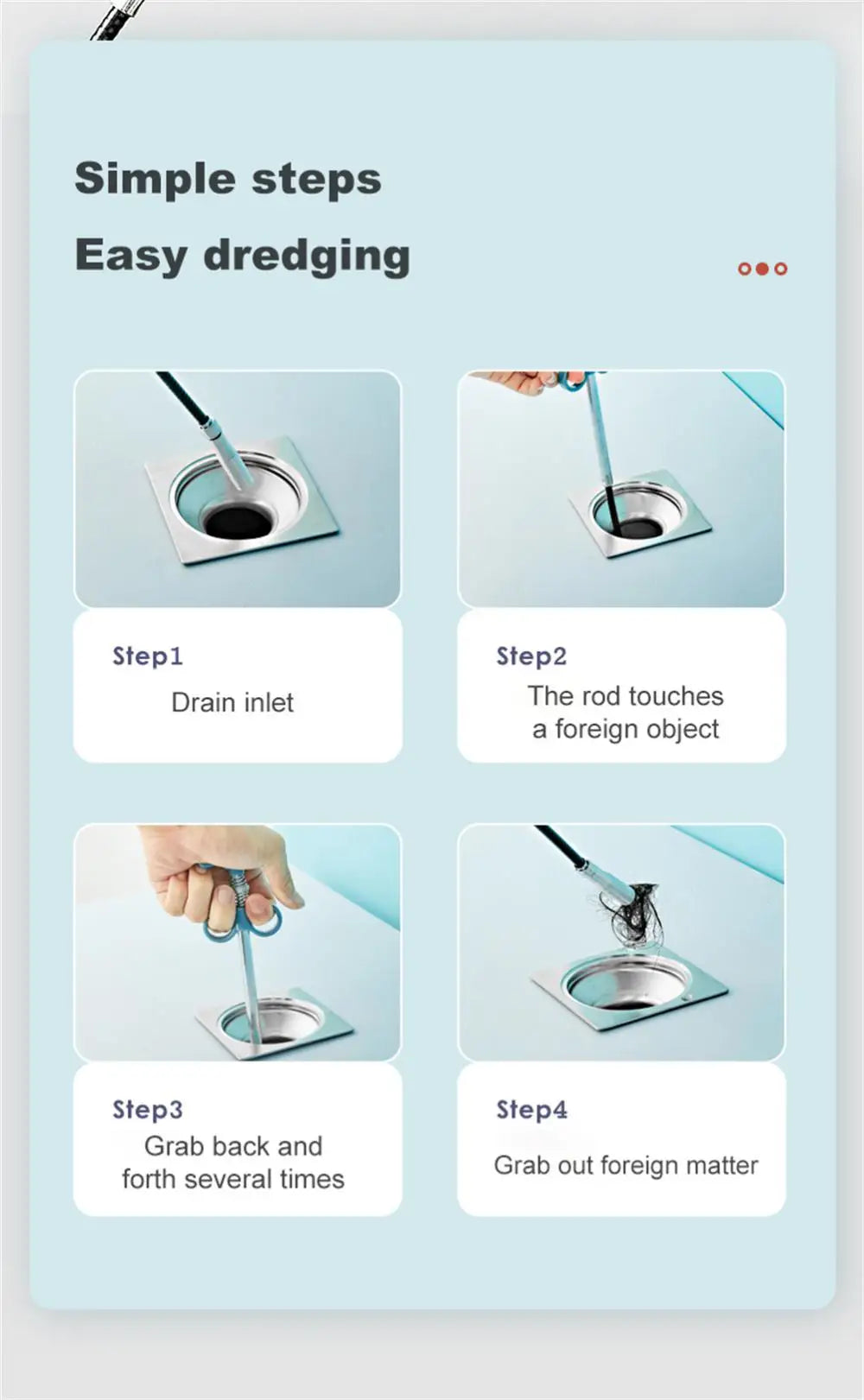 Simple steps

Easy dredging

Step1

Drain inlet

Step2

The rod touches a foreign object

Step3

Grab back and forth several times

Step4

Grab out foreign matter